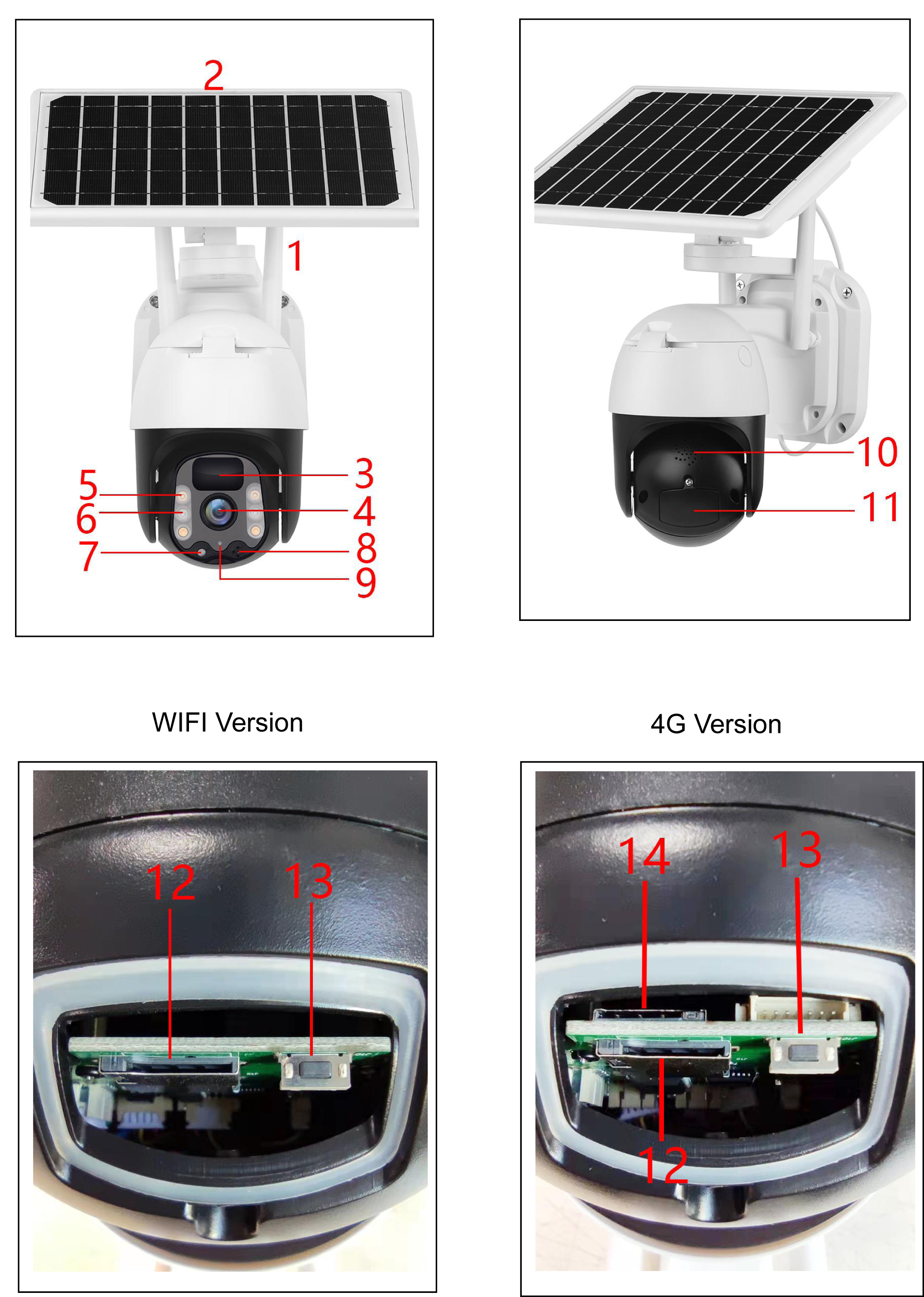 2
1
5
6
7
3
4
8
9

10
11

WIFI Version

4G Version

12
13

14
13
12