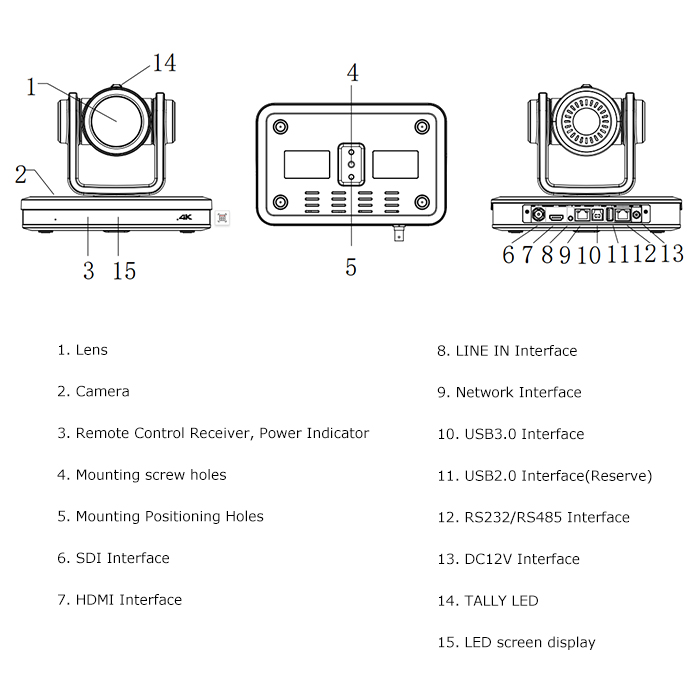 1
14
2
4K
3
15
4
5
6 7 8 9 10 11 12 13

1. Lens

2. Camera

3. Remote Control Receiver, Power Indicator

4. Mounting screw holes

5. Mounting Positioning Holes

6. SDI Interface

7. HDMI Interface

8. LINE IN Interface

9. Network Interface

10. USB3.0 Interface

11. USB2.0 Interface(Reserve)

12. RS232/RS485 Interface

13. DC12V Interface

14. TALLY LED

15. LED screen display